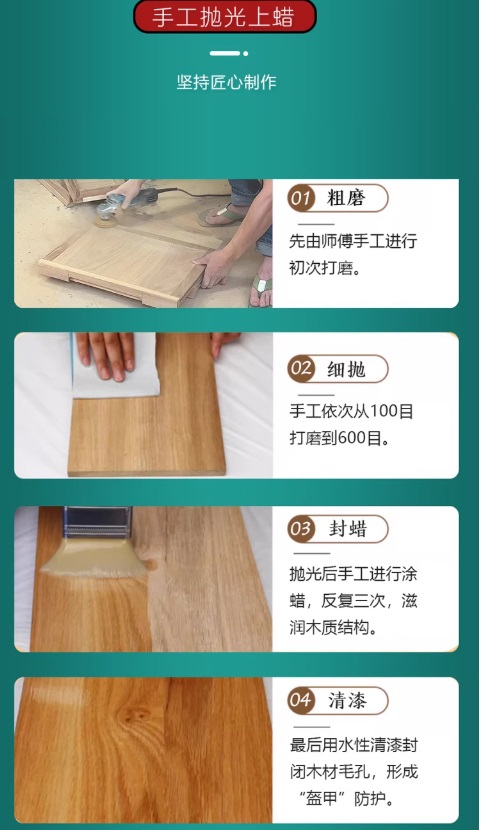 手工抛光上蜡

坚持匠心制作

01 粗磨

先由师傅手工进行初次打磨。

02 细抛

手工依次从100目打磨到600目。

03 封蜡

抛光后手工进行涂蜡，反复三次，滋润木质结构。

04 清漆

最后用水性清漆封闭木材毛孔，形成“盔甲”防护。